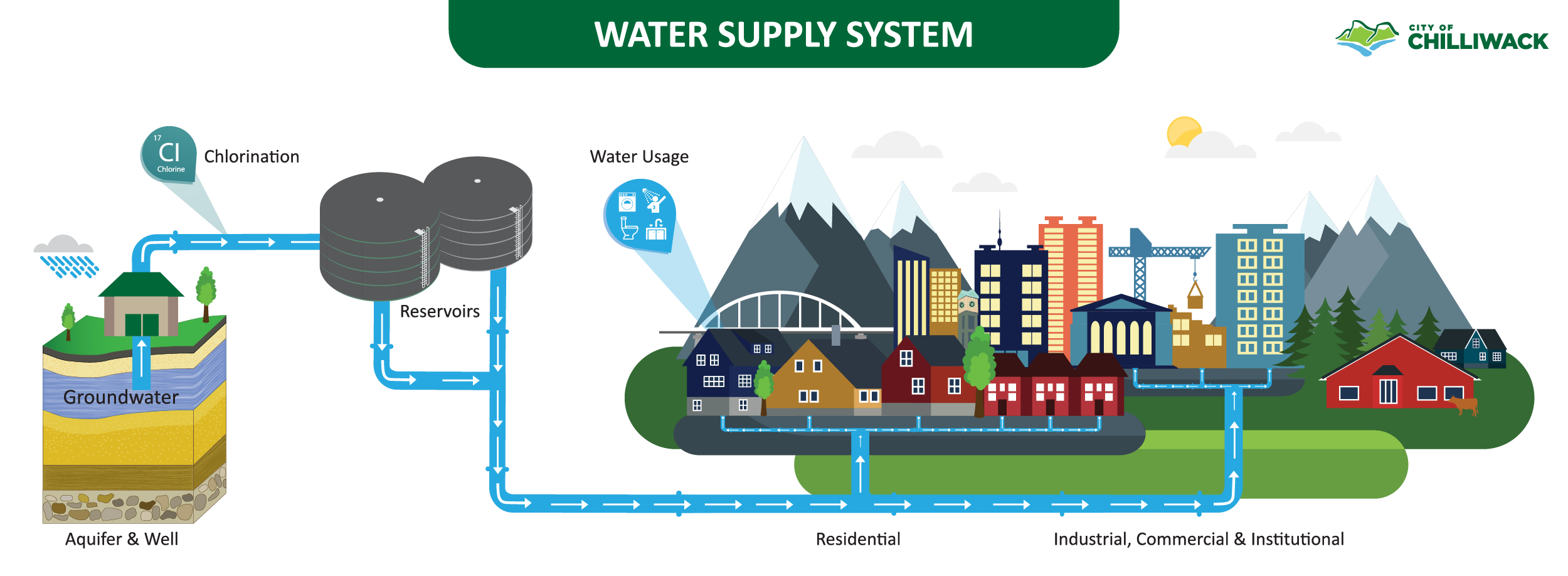 WATER SUPPLY SYSTEM

CITY OF CHILLIWACK

17 Cl Chlorine

Chlorination

Water Usage

Reservoirs

Groundwater

Aquifer & Well

Residential

Industrial, Commercial & Institutional