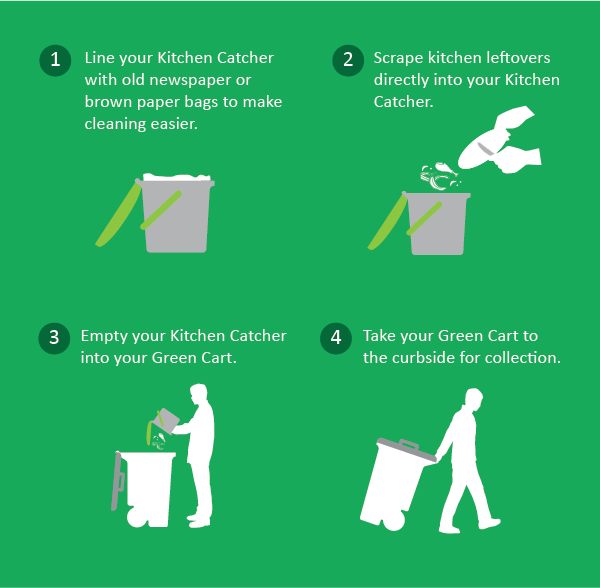 1 Line your Kitchen Catcher with old newspaper or brown paper bags to make cleaning easier.

2 Scrape kitchen leftovers directly into your Kitchen Catcher.

3 Empty your Kitchen Catcher into your Green Cart.

4 Take your Green Cart to the curbside for collection.